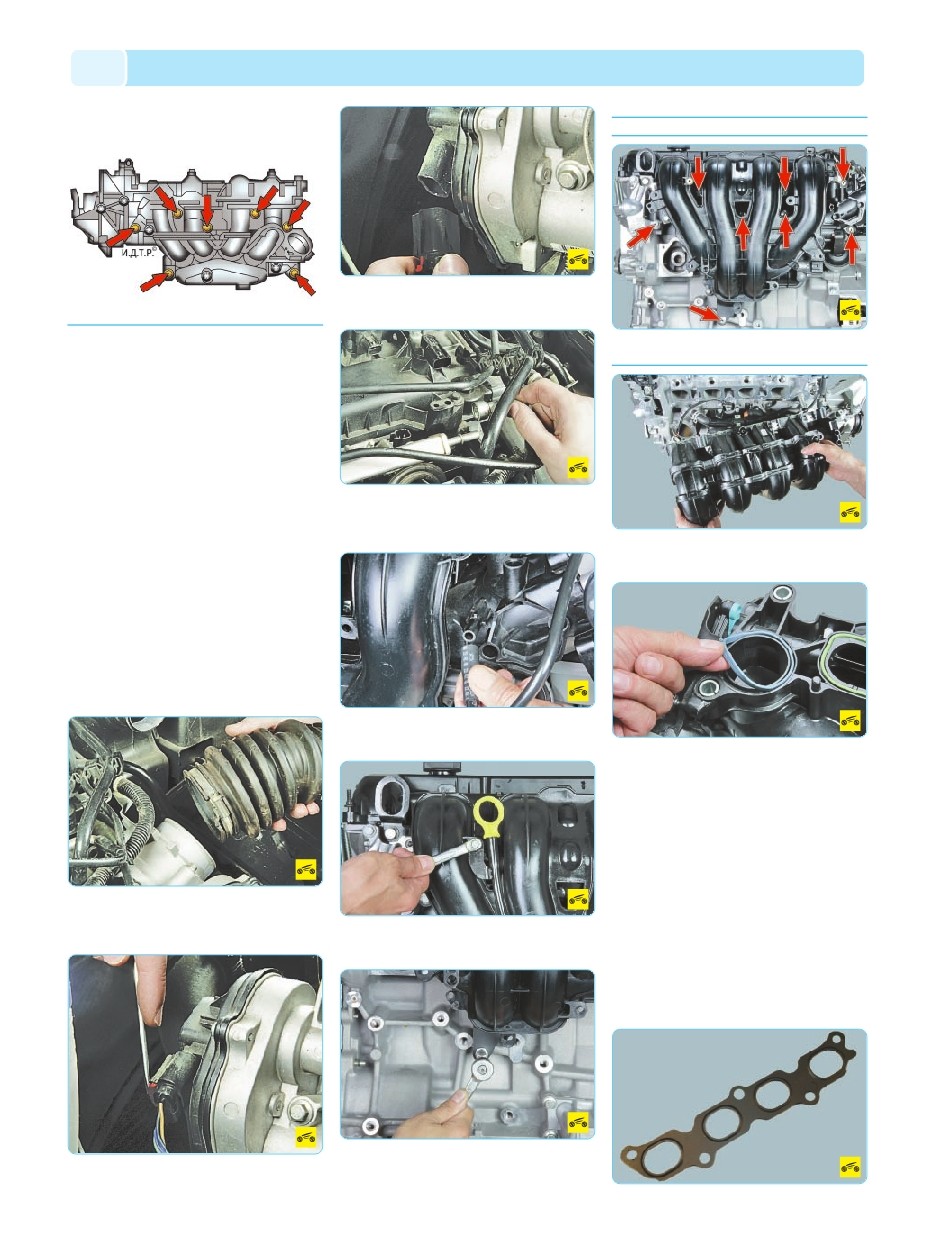 И.Д.Т.Р.